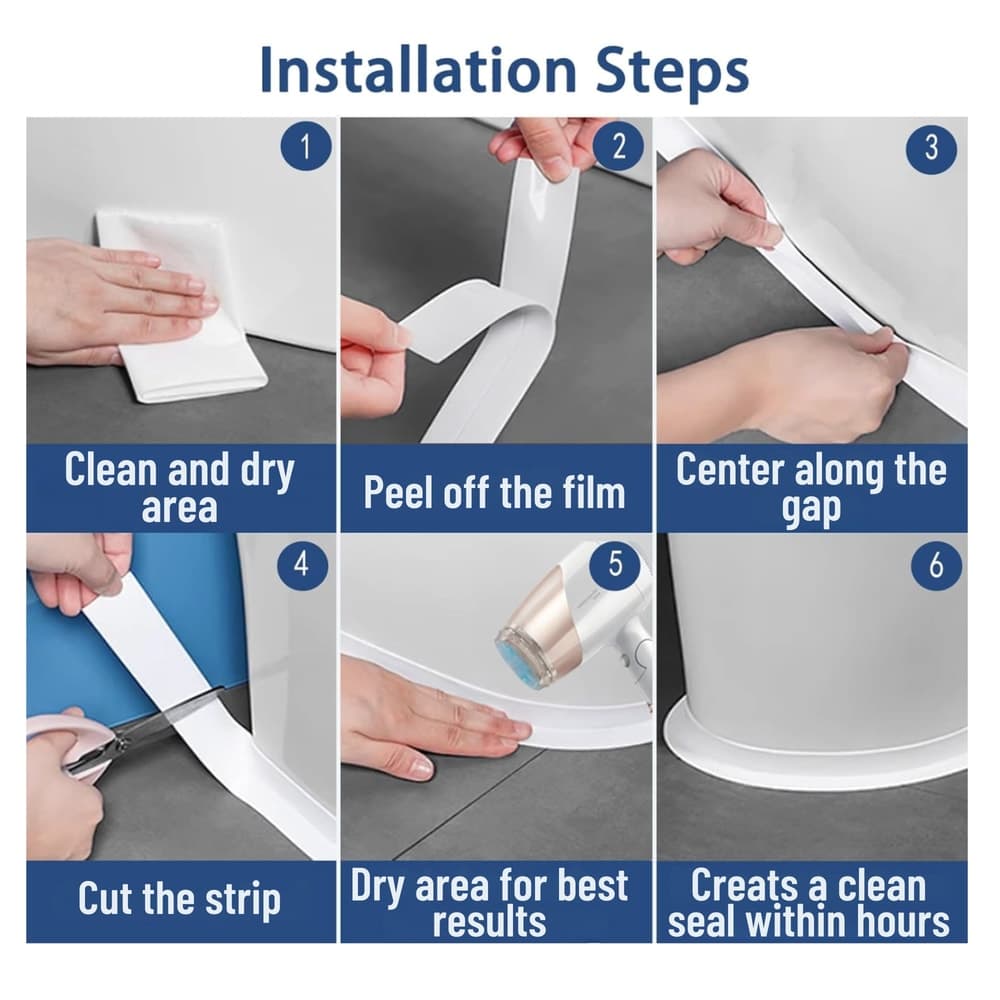 Installation Steps

1

Clean and dry area

2

Peel off the film

3

Center along the gap

4

Cut the strip

5

Dry area for best results

6

Creats a clean seal within hours